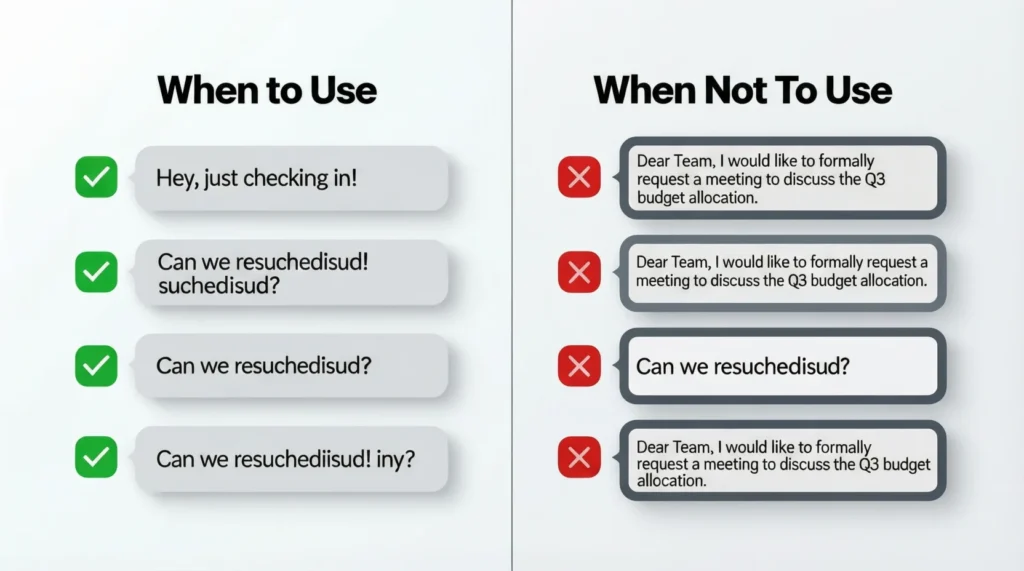 When to Use

Hey, just checking in!

Can we resuchedisud! suchedisud?

Can we resuchedisud?

Can we resuchediisud! iny?

When Not To Use

Dear Team, I would like to formally request a meeting to discuss the Q3 budget allocation.

Dear Team, I would like to formally request a meeting to discuss the Q3 budget allocation.

Can we resuchedisud?

Dear Team, I would like to formally request a meeting to discuss the Q3 budget allocation.